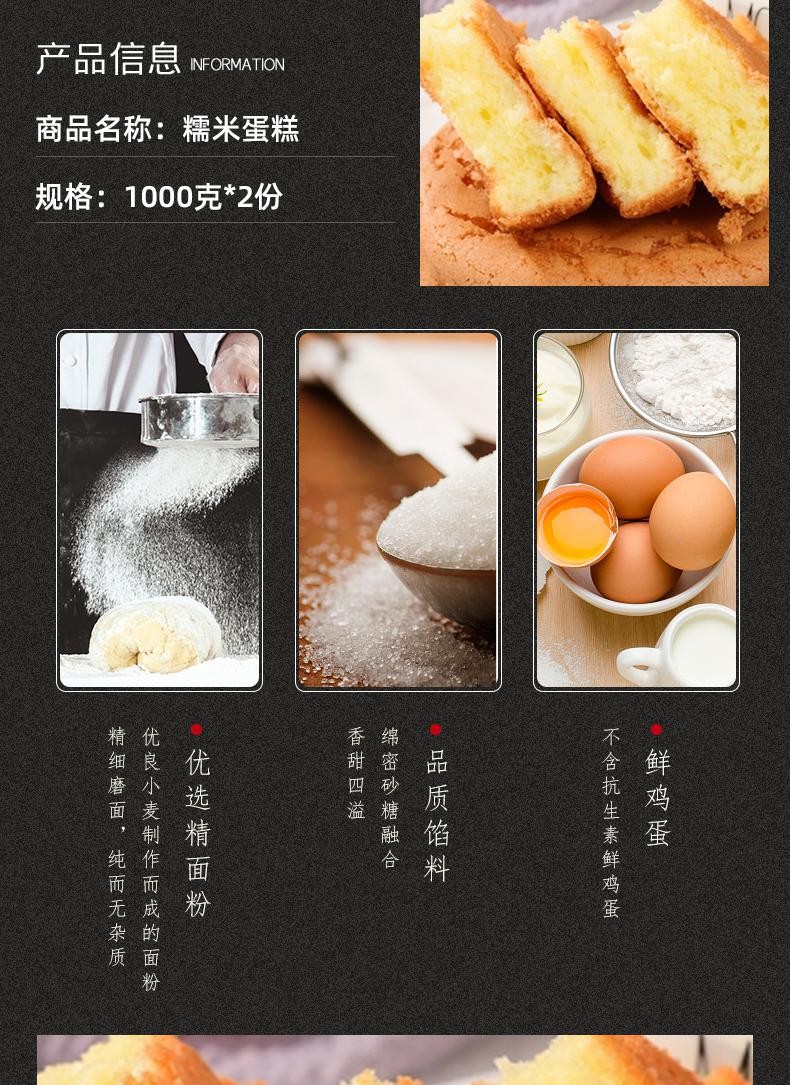 产品信息 INFORMATION

商品名称：糯米蛋糕

规格：1000克*2份

优选精面粉

优良小麦制作而成的面粉

精细磨面，纯而无杂质

品质馅料

绵密砂糖融合

香甜四溢

鲜鸡蛋

不含抗生素鲜鸡蛋